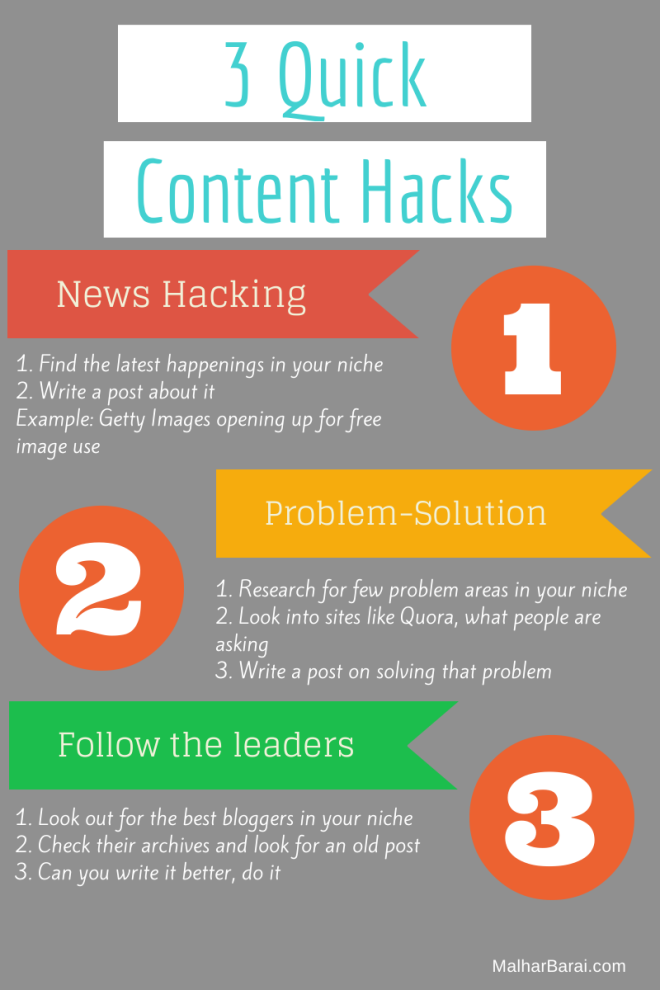 3 Quick

Content Hacks

News Hacking

1

1. Find the latest happenings in your niche
2. Write a post about it
Example: Getty Images opening up for free image use

Problem-Solution

2

1. Research for few problem areas in your niche
2. Look into sites like Quora, what people are asking
3. Write a post on solving that problem

Follow the leaders

3

1. Look out for the best bloggers in your niche
2. Check their archives and look for an old post
3. Can you write it better, do it

MalharBarai.com